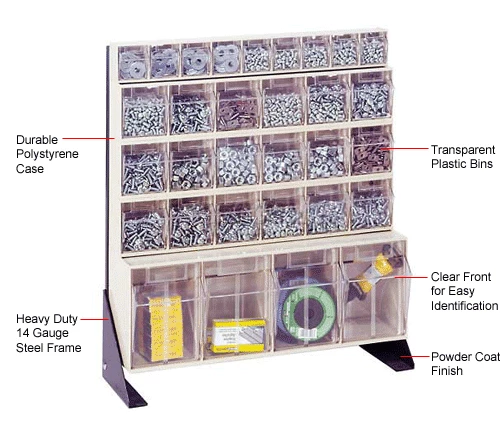 Durable Polystyrene Case

Transparent Plastic Bins

Clear Front for Easy Identification

Heavy Duty 14 Gauge Steel Frame

Powder Coat Finish