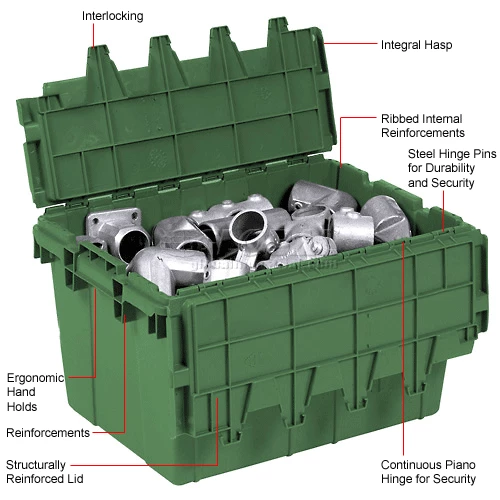 Interlocking

Integral Hasp

Ribbed Internal Reinforcements

Steel Hinge Pins for Durability and Security

Ergonomic Hand Holds

Reinforcements

Structurally Reinforced Lid

Continuous Piano Hinge for Security