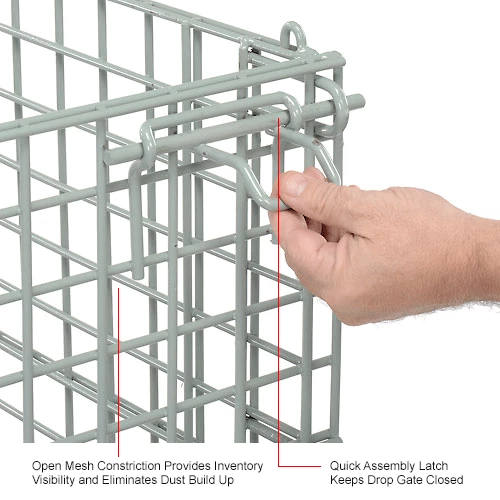 Open Mesh Constriction Provides Inventory Visibility and Eliminates Dust Build Up

Quick Assembly Latch Keeps Drop Gate Closed