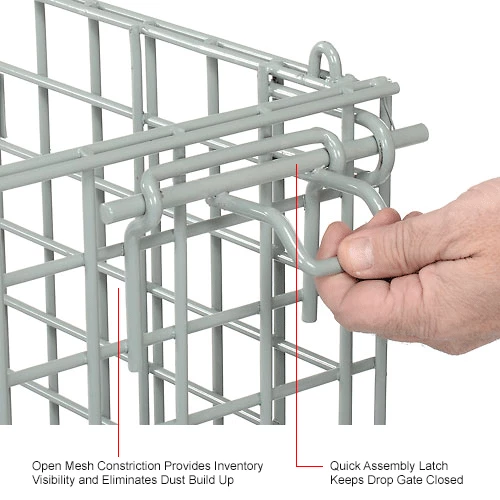 Open Mesh Constriction Provides Inventory Visibility and Eliminates Dust Build Up

Quick Assembly Latch Keeps Drop Gate Closed