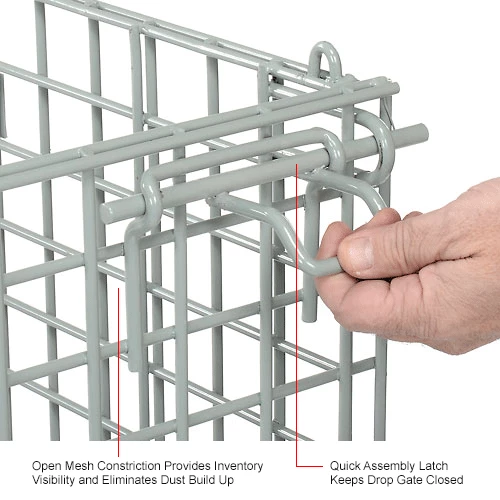 Open Mesh Constriction Provides Inventory Visibility and Eliminates Dust Build Up

Quick Assembly Latch Keeps Drop Gate Closed