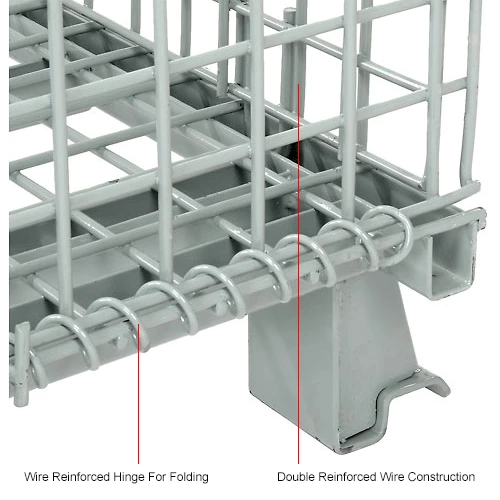 Wire Reinforced Hinge For Folding

Double Reinforced Wire Construction