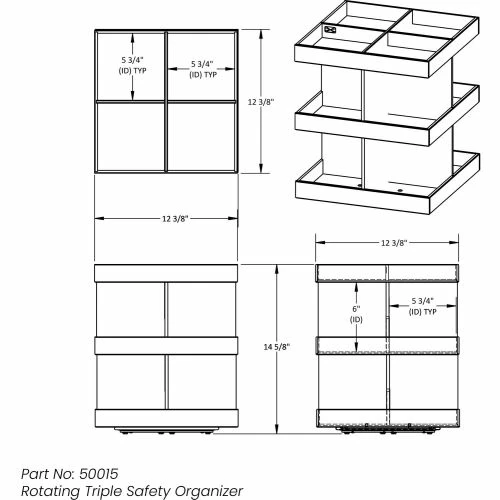 5 3/4"
(ID) TYP

5 3/4"
(ID) TYP

12 3/8"

12 3/8"

12 3/8"

6"
(ID)

5 3/4"
(ID) TYP

14 5/8"

Part No: 50015
Rotating Triple Safety Organizer